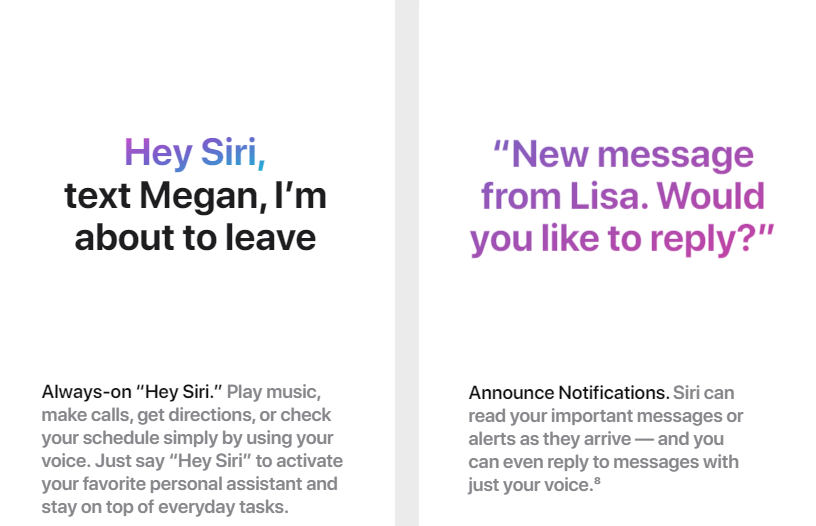 Hey Siri,
text Megan, I'm
about to leave

Always-on "Hey Siri." Play music, make calls, get directions, or check your schedule simply by using your voice. Just say "Hey Siri" to activate your favorite personal assistant and stay on top of everyday tasks.

"New message
from Lisa. Would
you like to reply?"

Announce Notifications. Siri can read your important messages or alerts as they arrive — and you can even reply to messages with just your voice.$^{8}$